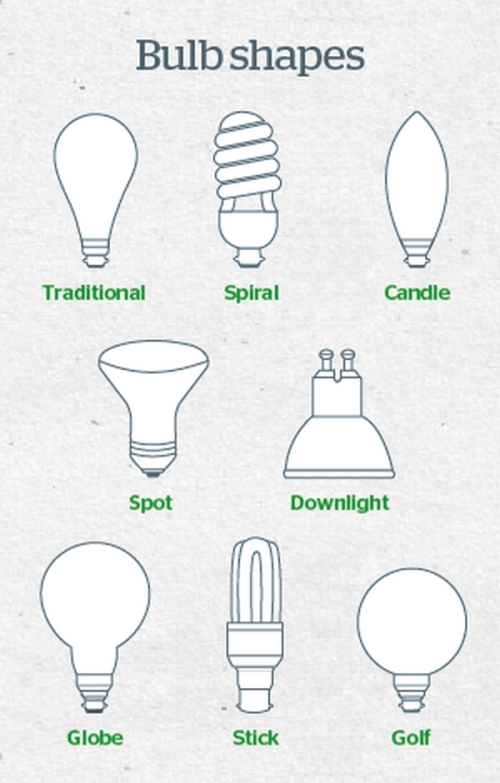 Bulb shapes

Traditional

Spiral

Candle

Spot

Downlight

Globe

Stick

Golf